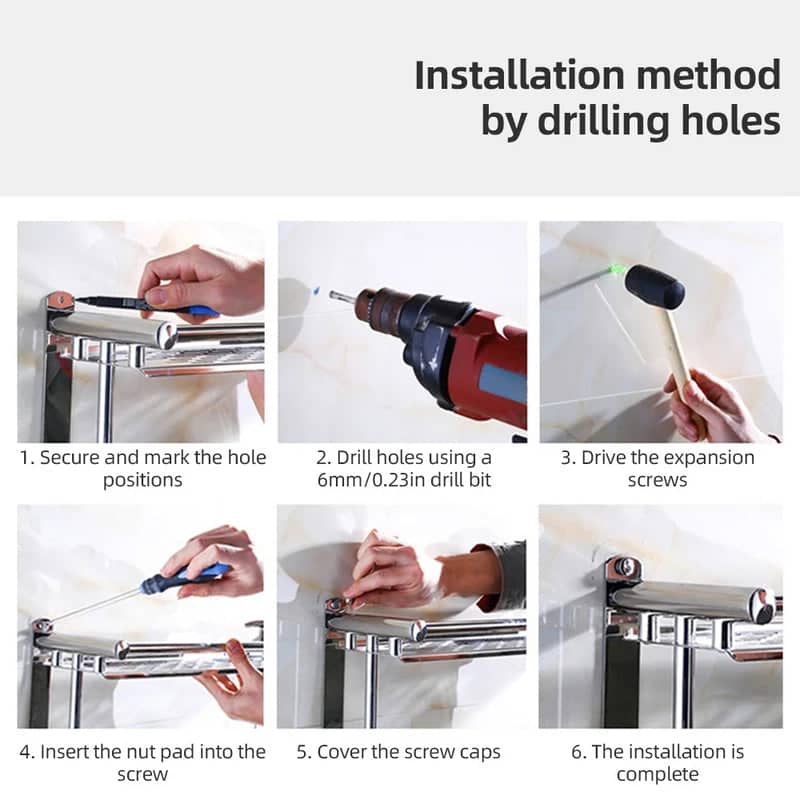 Installation method by drilling holes

1. Secure and mark the hole positions

2. Drill holes using a 6mm/0.23in drill bit

3. Drive the expansion screws

4. Insert the nut pad into the screw

5. Cover the screw caps

6. The installation is complete