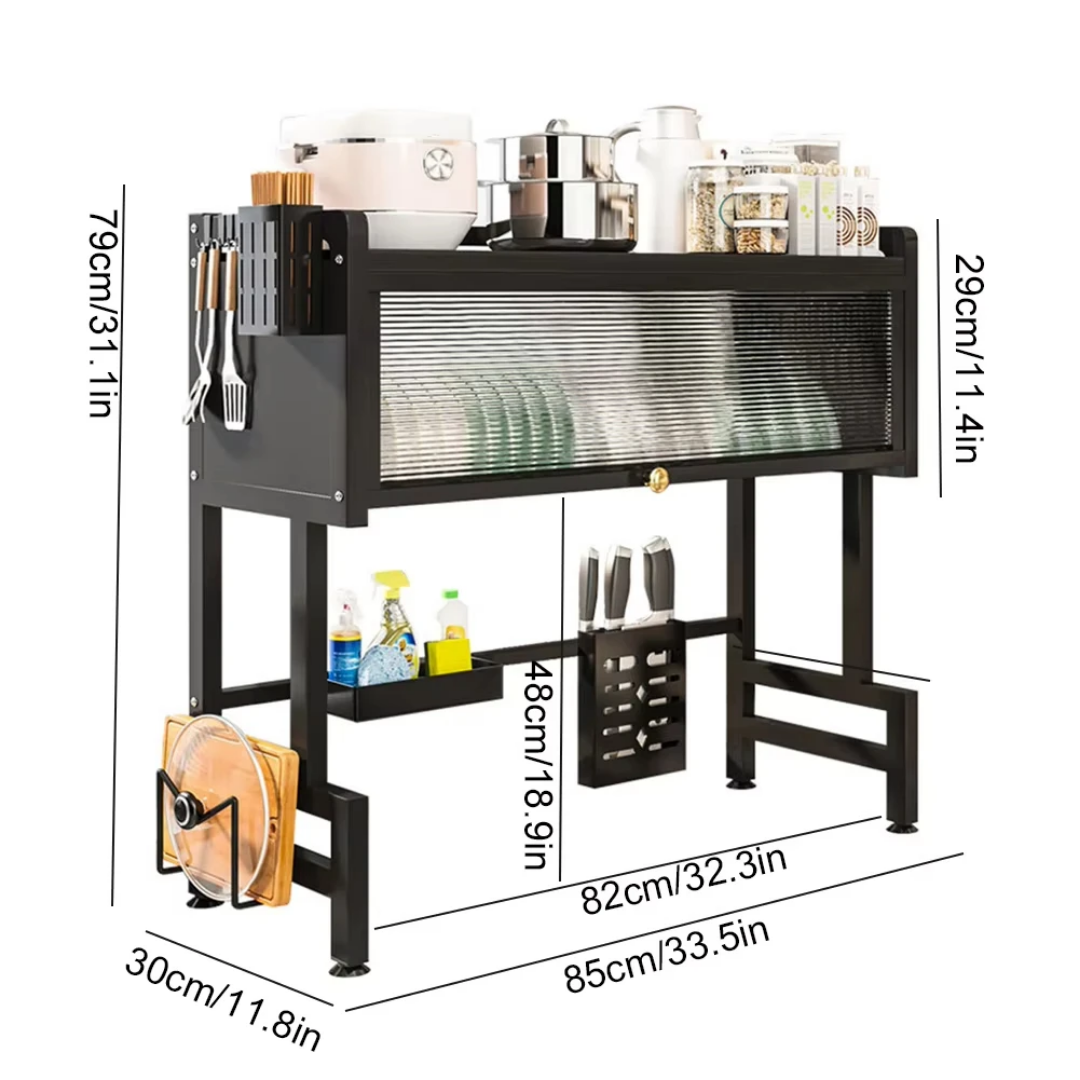 79cm/31.1in

29cm/11.4in

48cm/18.9in

82cm/32.3in

85cm/33.5in

30cm/11.8in