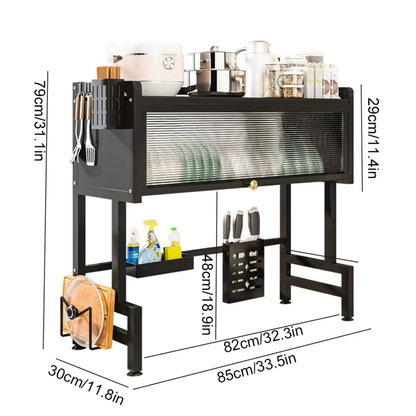 79cm/31.1in

29cm/11.4in

48cm/18.9in

82cm/32.3in

85cm/33.5in

30cm/11.8in