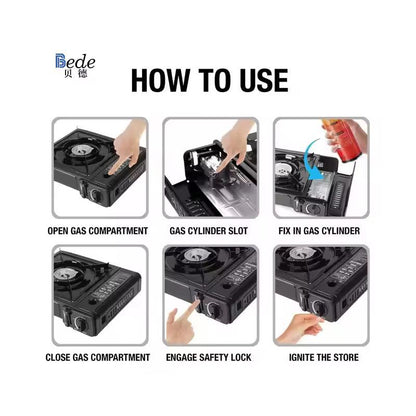 Bede
贝德

HOW TO USE

OPEN GAS COMPARTMENT

GAS CYLINDER SLOT

FIX IN GAS CYLINDER

CLOSE GAS COMPARTMENT

ENGAGE SAFETY LOCK

IGNITE THE STORE