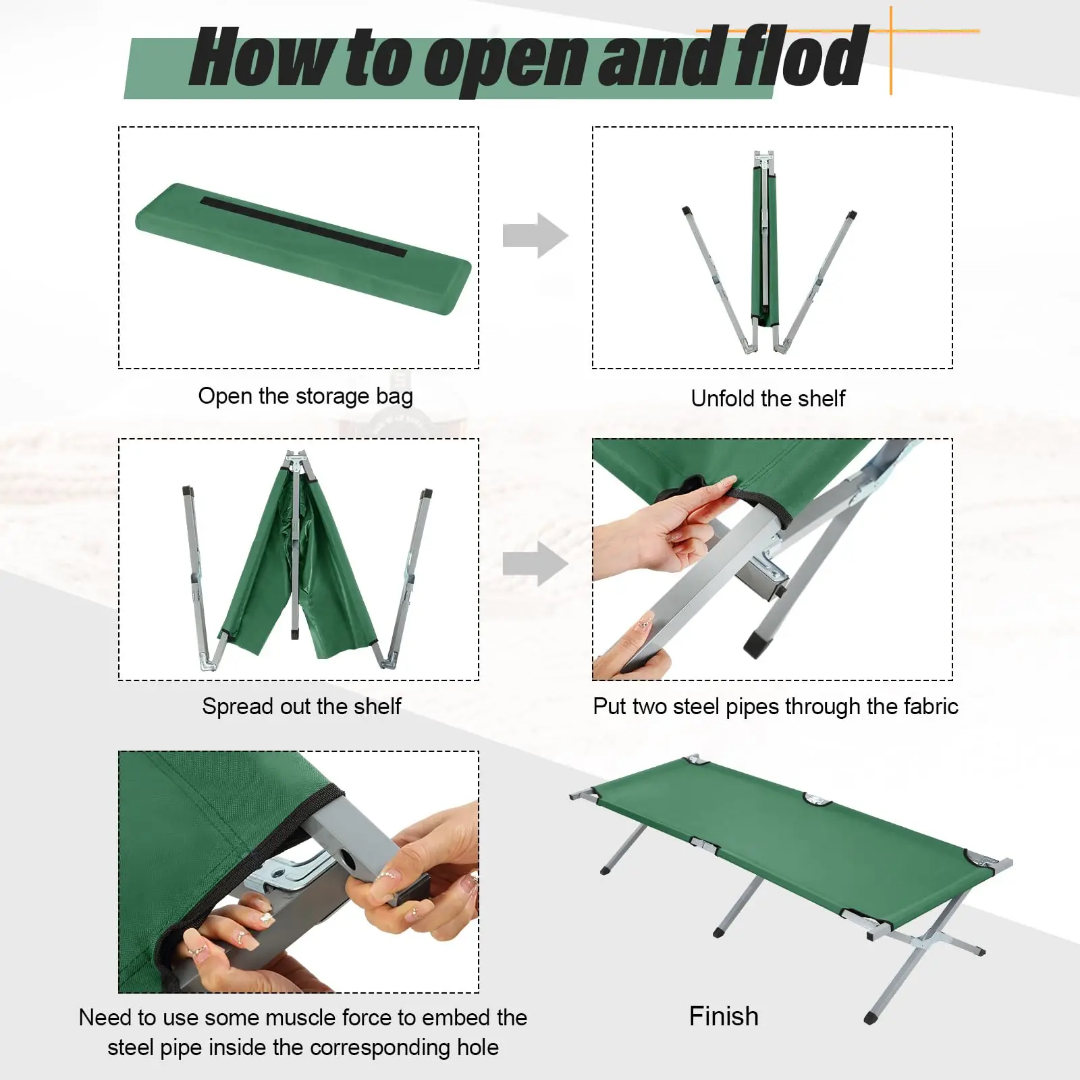 How to open and flod

Open the storage bag

Unfold the shelf

Spread out the shelf

Put two steel pipes through the fabric

Need to use some muscle force to embed the steel pipe inside the corresponding hole

Finish